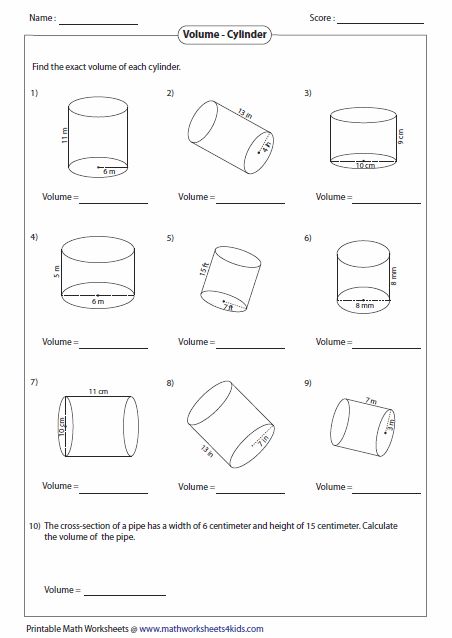 Name : ____________ Score : ____________

Volume - Cylinder

Find the exact volume of each cylinder.

1)
11 m
6 m
Volume = ____________

2)
13 in
4 in
Volume = ____________

3)
9 cm
10 cm
Volume = ____________

4)
5 m
6 m
Volume = ____________

5)
15 ft
7 ft
Volume = ____________

6)
8 mm
8 mm
Volume = ____________

7)
11 cm
10 cm
Volume = ____________

8)
13 in
7 in
Volume = ____________

9)
7 m
3 m
Volume = ____________

10) The cross-section of a pipe has a width of 6 centimeter and height of 15 centimeter. Calculate the volume of the pipe.

Volume = ____________

Printable Math Worksheets @ www.mathworksheets4kids.com